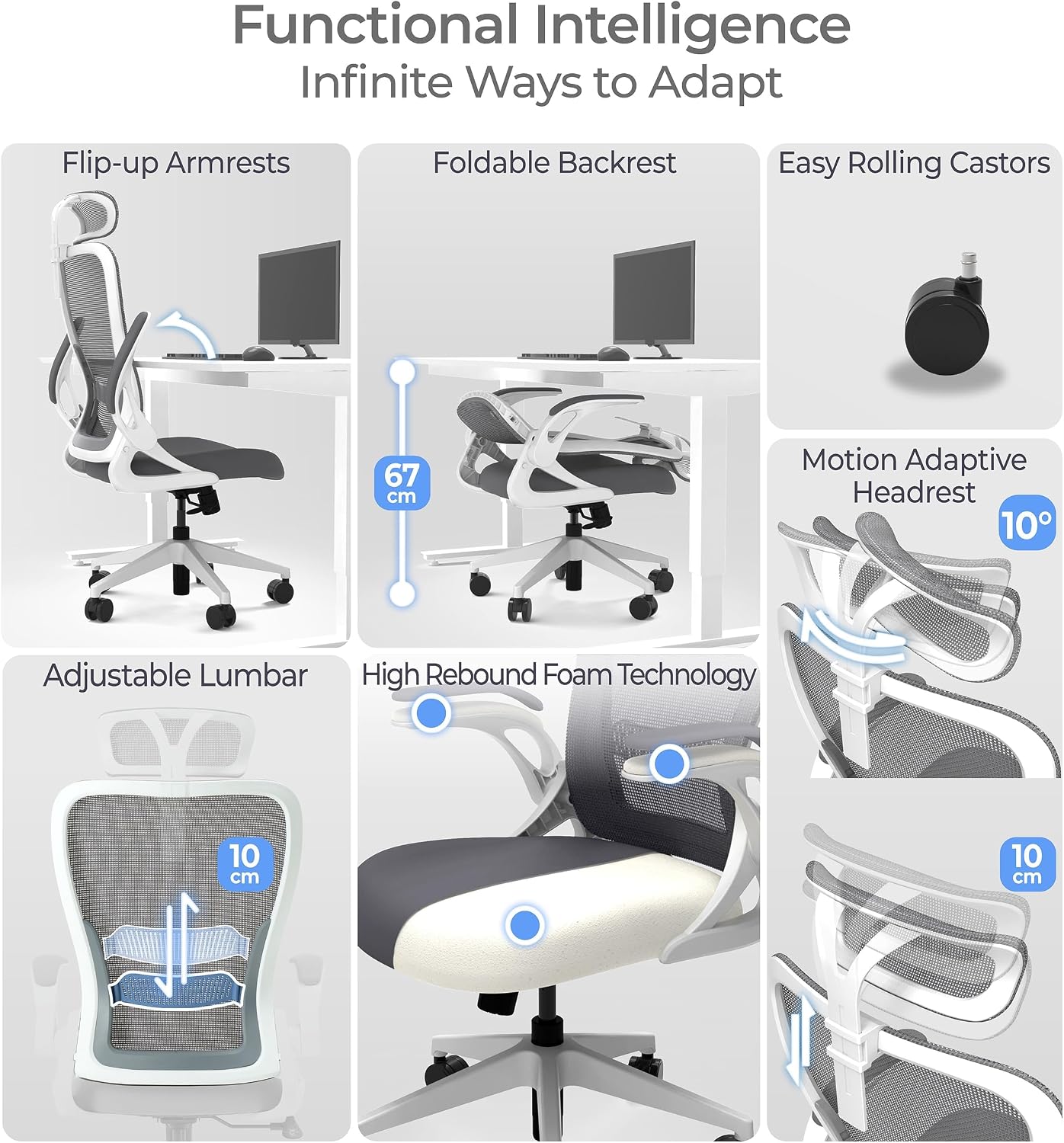 Functional Intelligence
Infinite Ways to Adapt

Flip-up Armrests

Foldable Backrest

67 cm

Easy Rolling Castors

Motion Adaptive Headrest

10°

Adjustable Lumbar

10 cm

High Rebound Foam Technology

10 cm