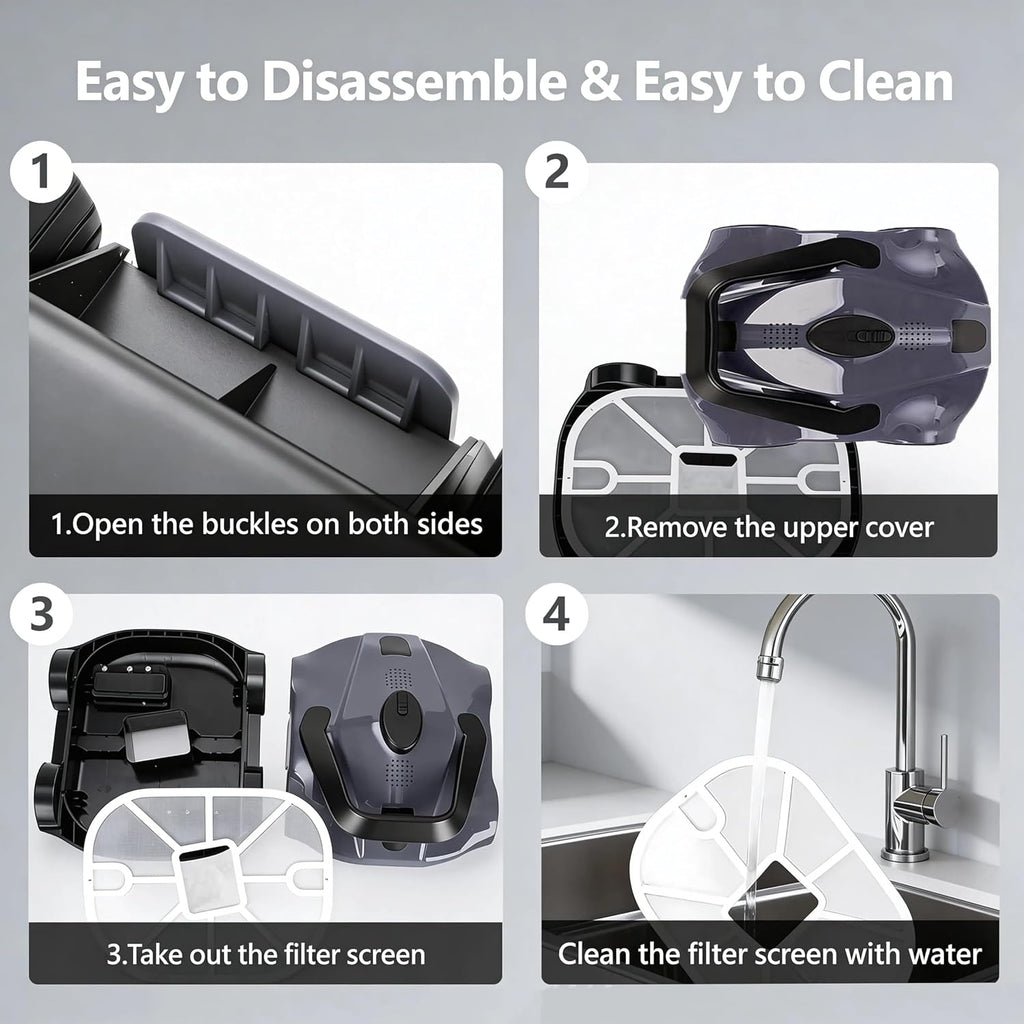 Easy to Disassemble & Easy to Clean

1

1.Open the buckles on both sides

2

2.Remove the upper cover

3

3.Take out the filter screen

4

Clean the filter screen with water