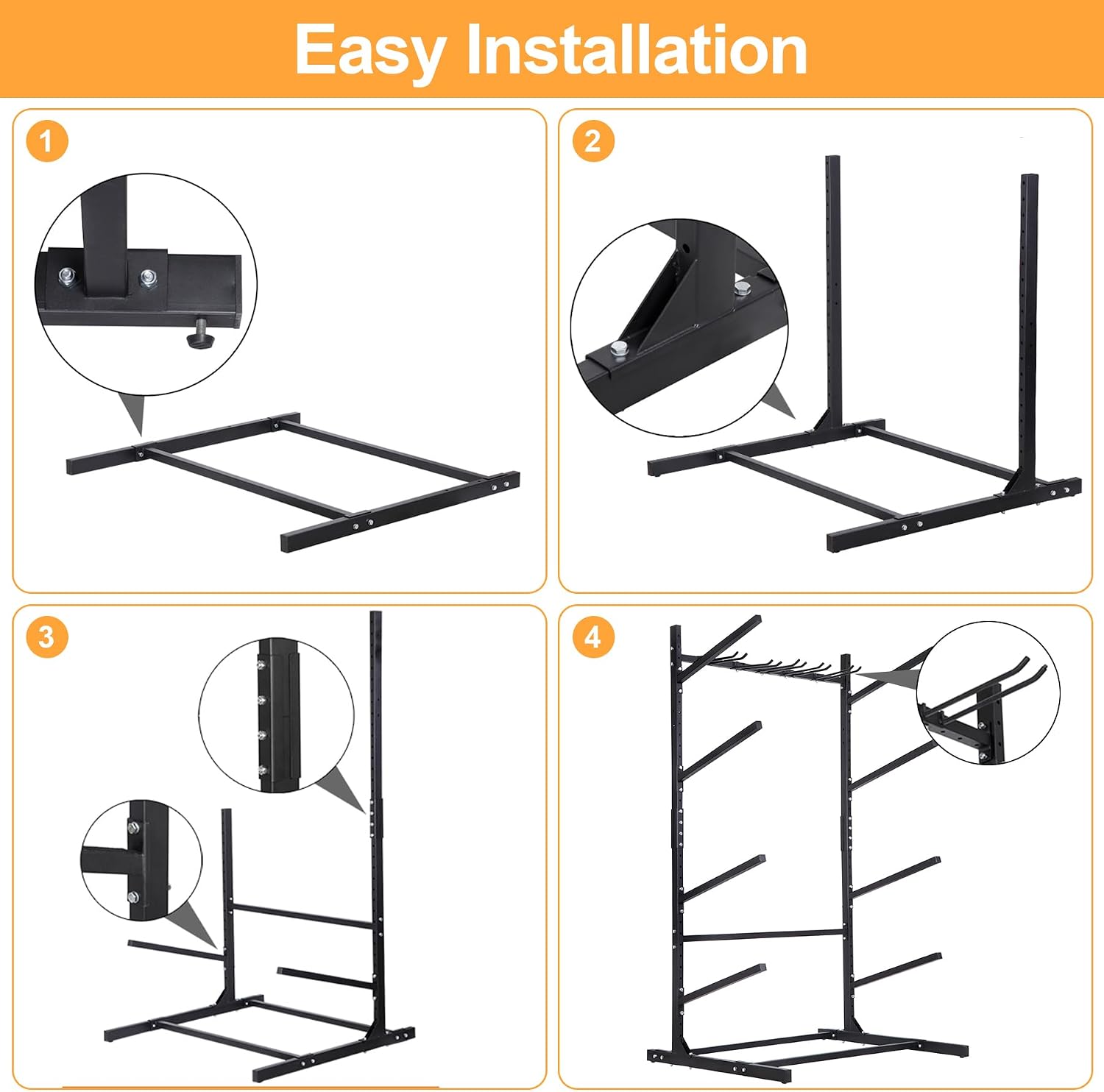 Easy Installation

1

2

3

4