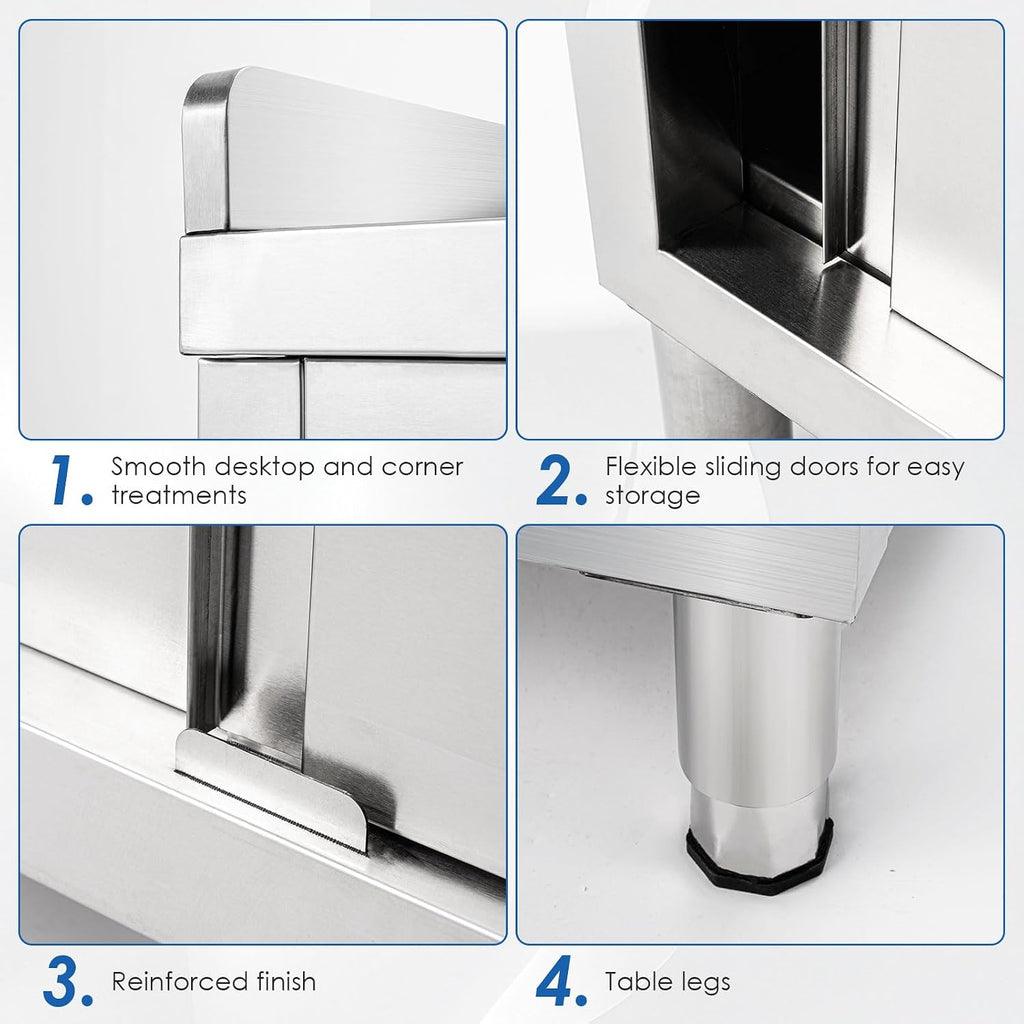 1. Smooth desktop and corner treatments

2. Flexible sliding doors for easy storage

3. Reinforced finish

4. Table legs