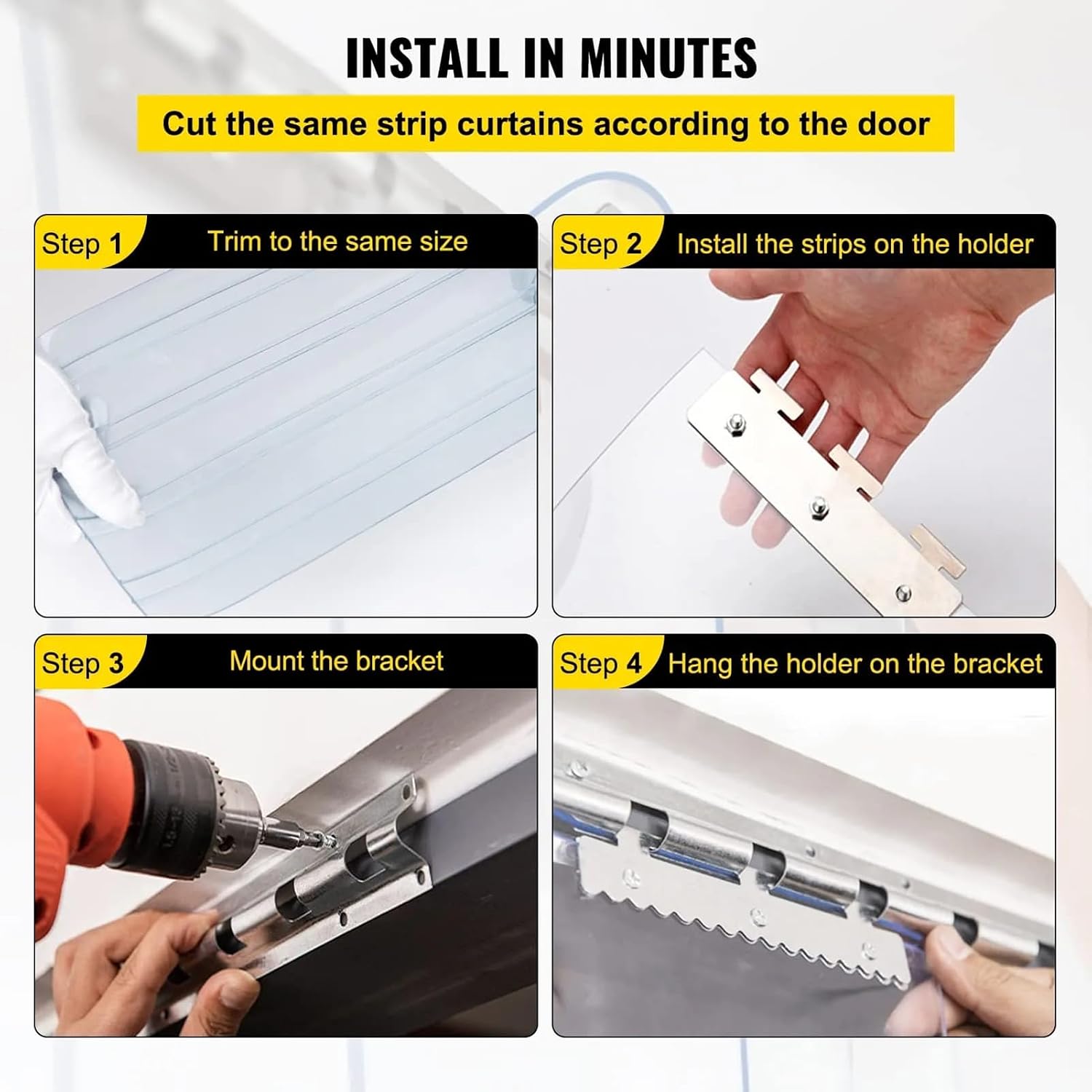 INSTALL IN MINUTES

Cut the same strip curtains according to the door

Step 1 Trim to the same size

Step 2 Install the strips on the holder

Step 3 Mount the bracket

Step 4 Hang the holder on the bracket