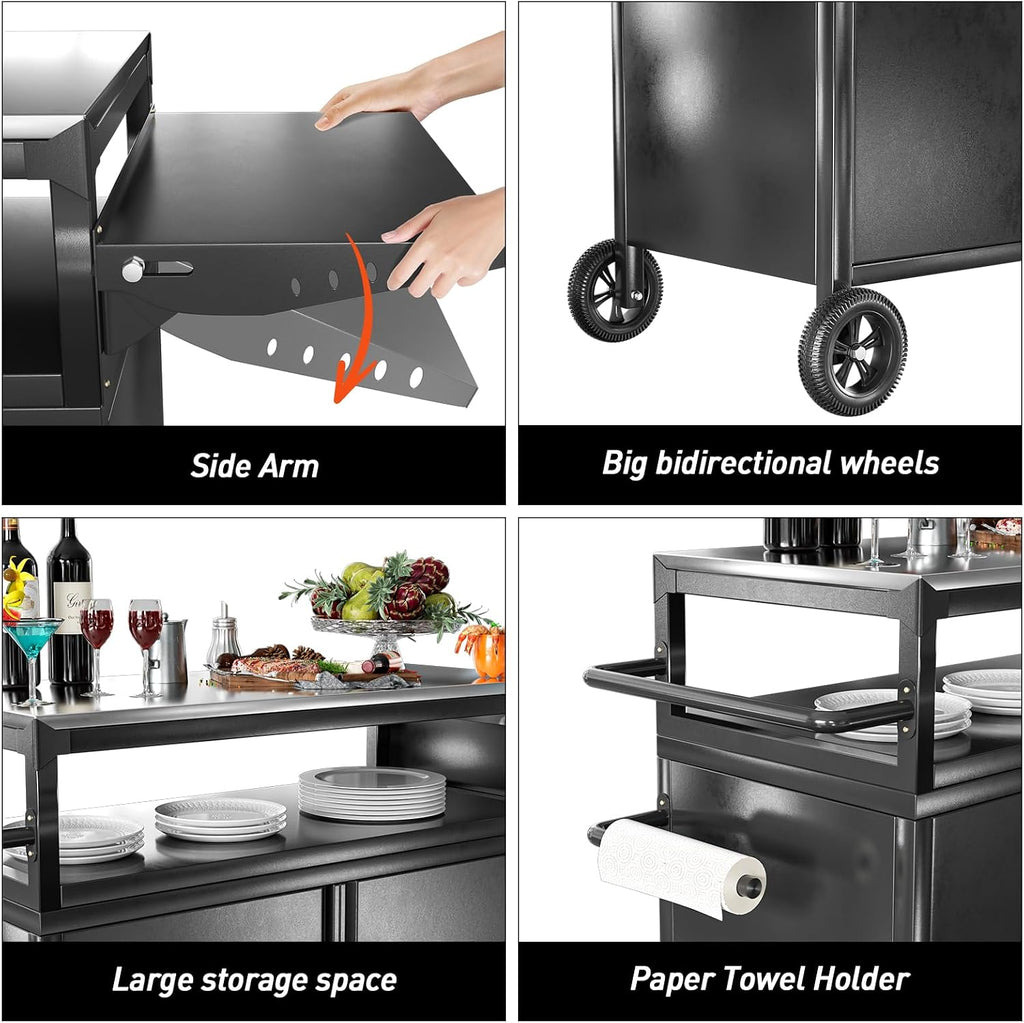 Side Arm

Big bidirectional wheels

Large storage space

Paper Towel Holder