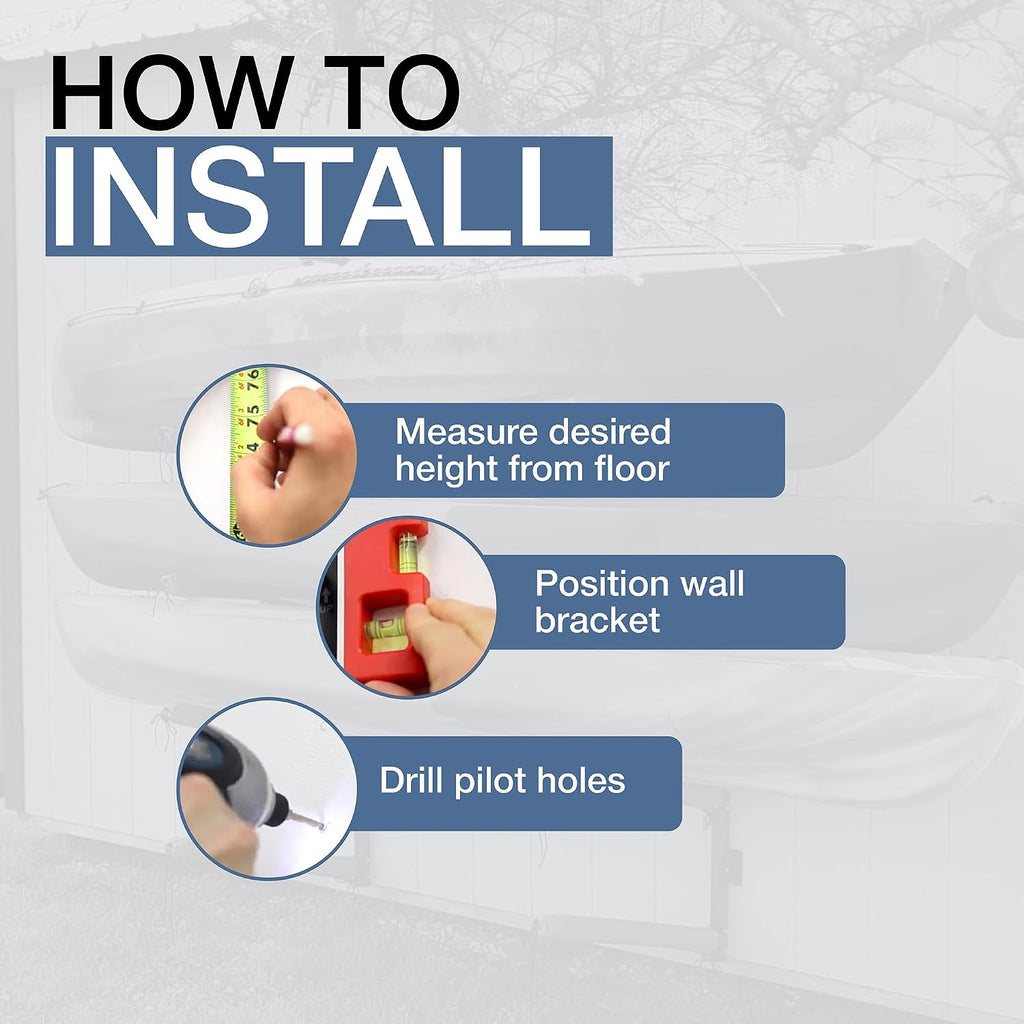 HOW TO
INSTALL

Measure desired height from floor

Position wall bracket

Drill pilot holes