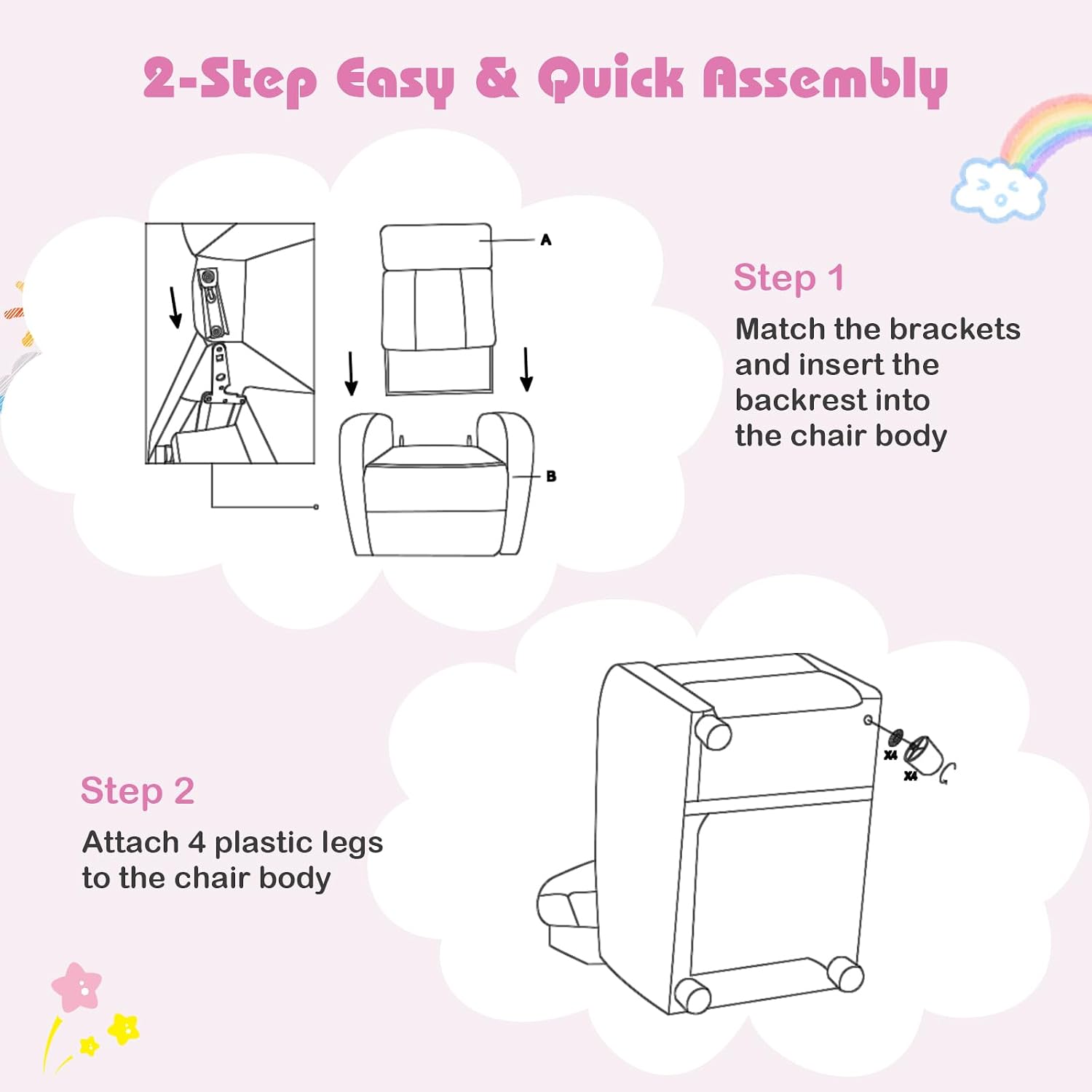 2-Step Easy & Quick Assembly

A

B

Step 1

Match the brackets and insert the backrest into the chair body

X4

X4

Step 2

Attach 4 plastic legs to the chair body