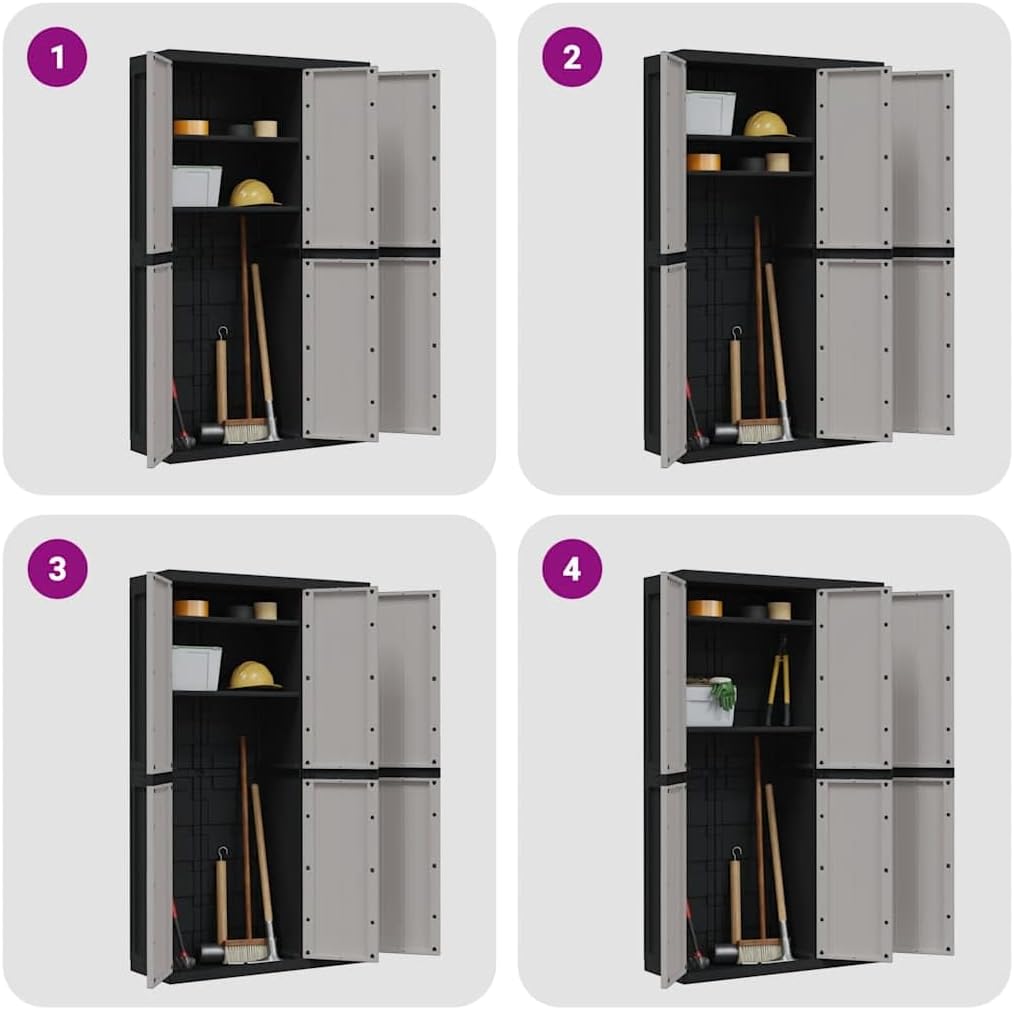 1

2

3

4